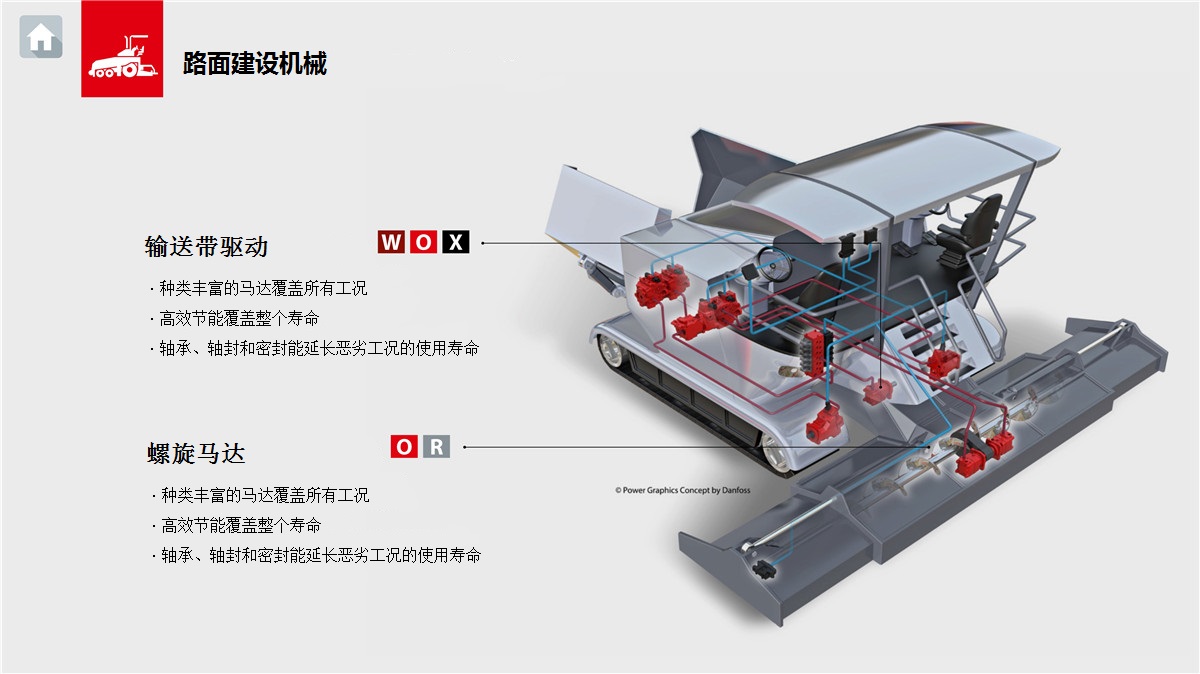 路面建设机械

输送带驱动

W O X

· 种类丰富的马达覆盖所有工况
· 高效节能覆盖整个寿命
· 轴承、轴封和密封能延长恶劣工况的使用寿命

螺旋马达

O R

· 种类丰富的马达覆盖所有工况
· 高效节能覆盖整个寿命
· 轴承、轴封和密封能延长恶劣工况的使用寿命

© Power Graphics Concept by Danfoss